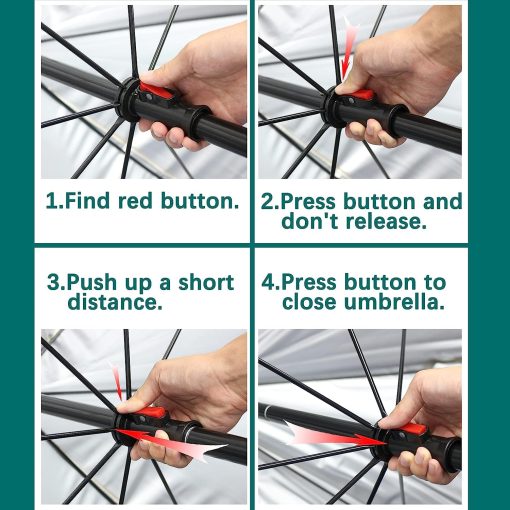 1.Find red button.

2.Press button and don't release.

3.Push up a short distance.

4.Press button to close umbrella.